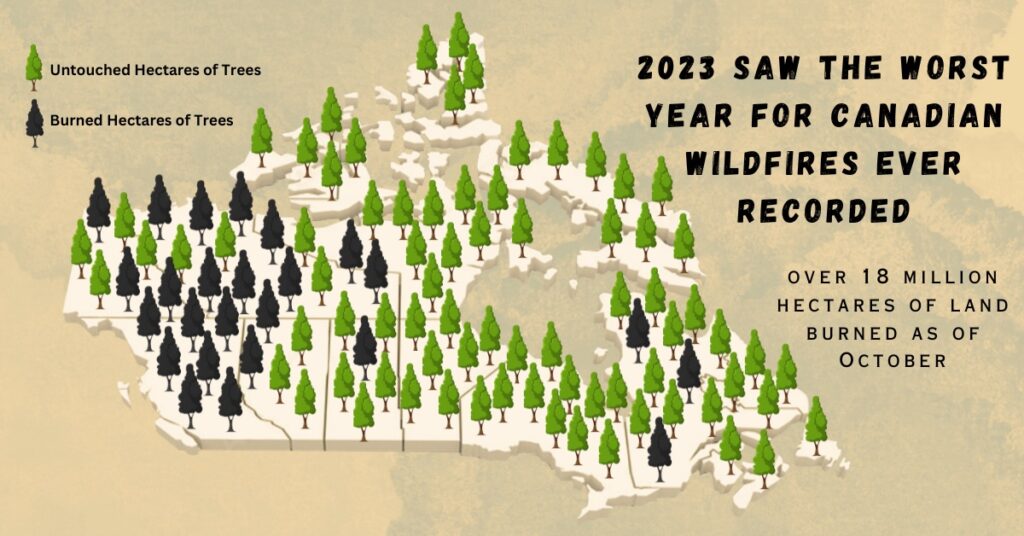 Untouched Hectares of Trees

Burned Hectares of Trees

2023 SAW THE WORST YEAR FOR CANADIAN WILDFIRES EVER RECORDED

OVER 18 MILLION HECTARES OF LAND BURNED AS OF October